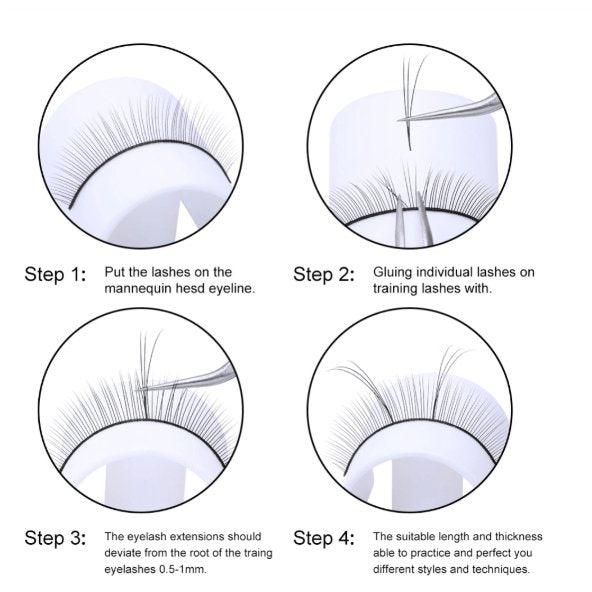 Step 1: Put the lashes on the mannequin hesd eyeline.

Step 2: Gluing individual lashes on training lashes with.

Step 3: The eyelash extensions should deviate from the root of the traing eyelashes 0.5-1mm.

Step 4: The suitable length and thickness able to practice and perfect you different styles and techniques.